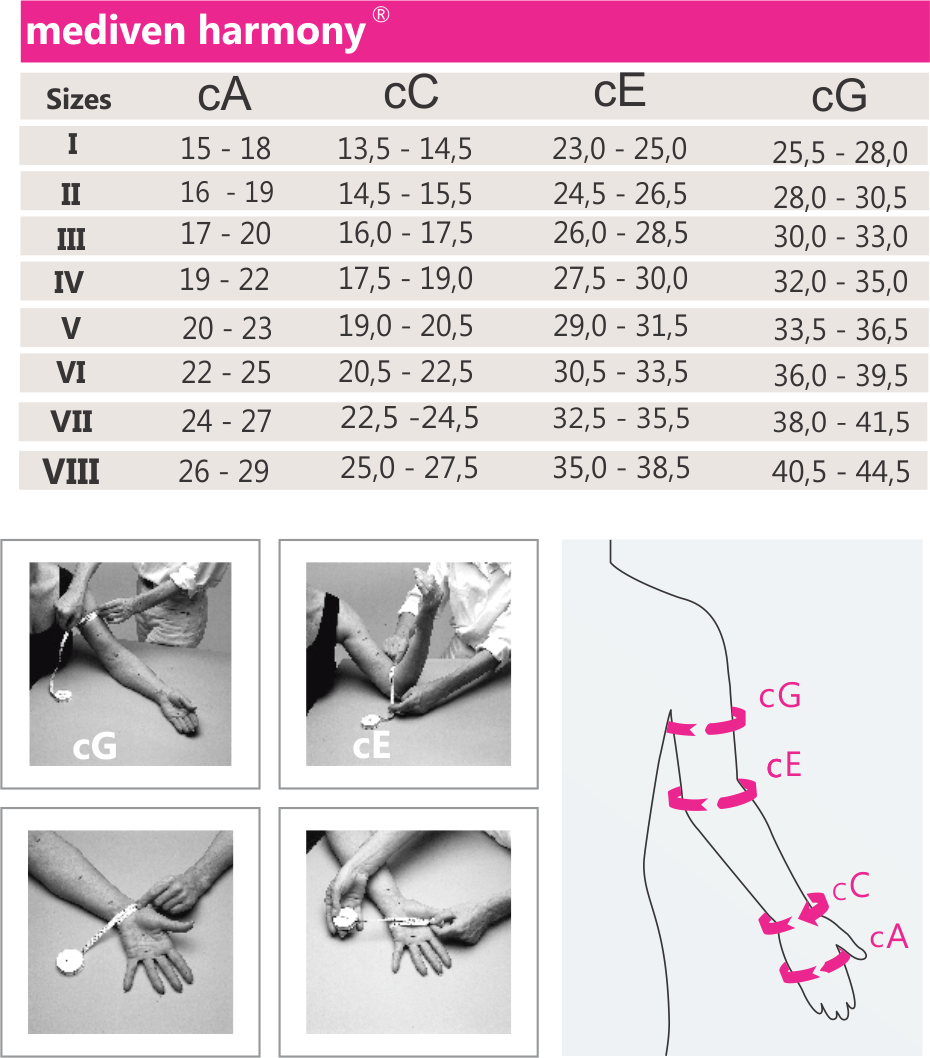 mediven harmony®

| Sizes | cA | cC | cE | cG |
|---|---|---|---|---|
| I | 15 - 18 | 13,5 - 14,5 | 23,0 - 25,0 | 25,5 - 28,0 |
| II | 16 - 19 | 14,5 - 15,5 | 24,5 - 26,5 | 28,0 - 30,5 |
| III | 17 - 20 | 16,0 - 17,5 | 26,0 - 28,5 | 30,0 - 33,0 |
| IV | 19 - 22 | 17,5 - 19,0 | 27,5 - 30,0 | 32,0 - 35,0 |
| V | 20 - 23 | 19,0 - 20,5 | 29,0 - 31,5 | 33,5 - 36,5 |
| VI | 22 - 25 | 20,5 - 22,5 | 30,5 - 33,5 | 36,0 - 39,5 |
| VII | 24 - 27 | 22,5 -24,5 | 32,5 - 35,5 | 38,0 - 41,5 |
| VIII | 26 - 29 | 25,0 - 27,5 | 35,0 - 38,5 | 40,5 - 44,5 |

cG

cE

cG

cE

cC

cA